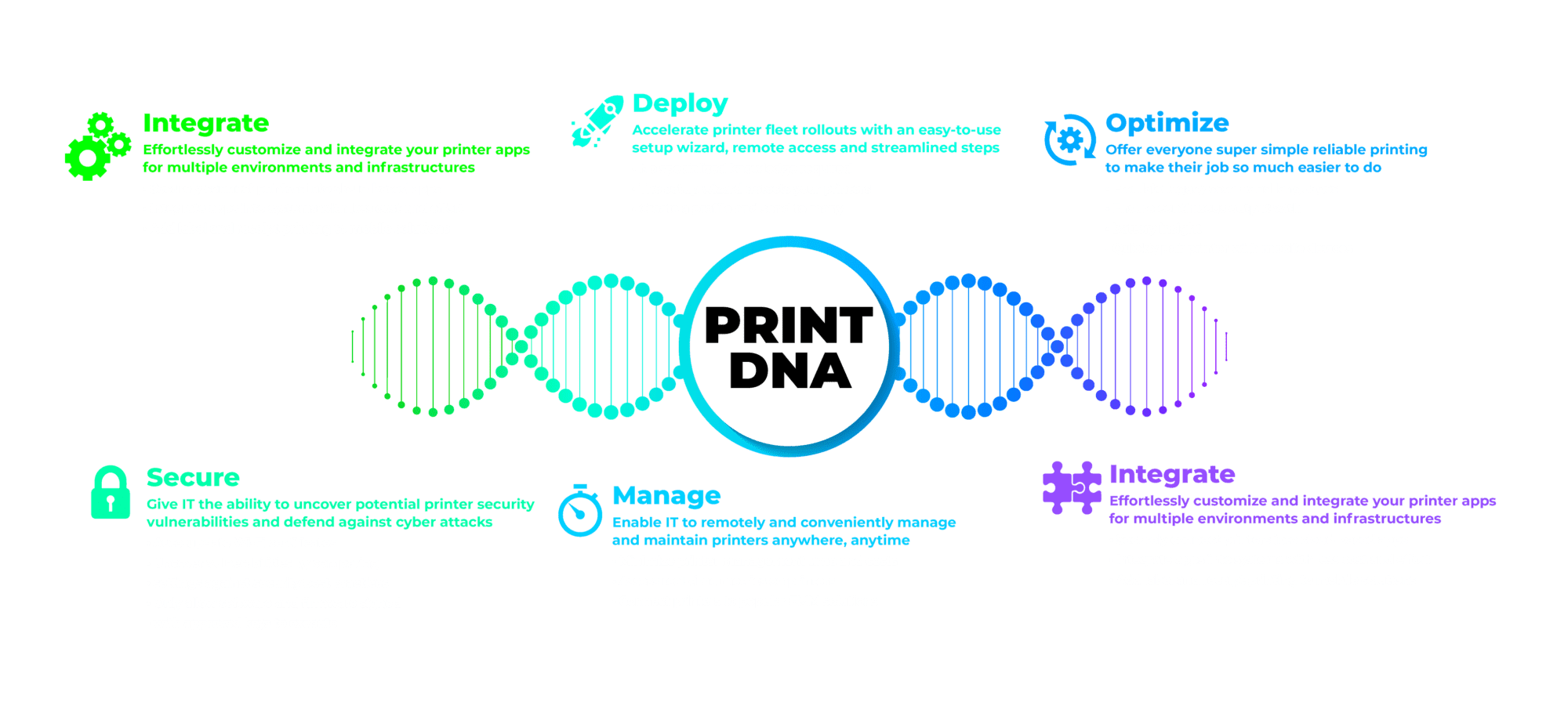 Integrate
Effortlessly customize and integrate your printer apps for multiple environments and infrastructures

Deploy
Accelerate printer fleet rollouts with an easy-to-use setup wizard, remote access and streamlined steps

Optimize
Offer everyone super simple reliable printing to make their job so much easier to do

PRINT DNA

Secure
Give IT the ability to uncover potential printer security vulnerabilities and defend against cyber attacks

Manage
Enable IT to remotely and conveniently manage and maintain printers anywhere, anytime

Integrate
Effortlessly customize and integrate your printer apps for multiple environments and infrastructures