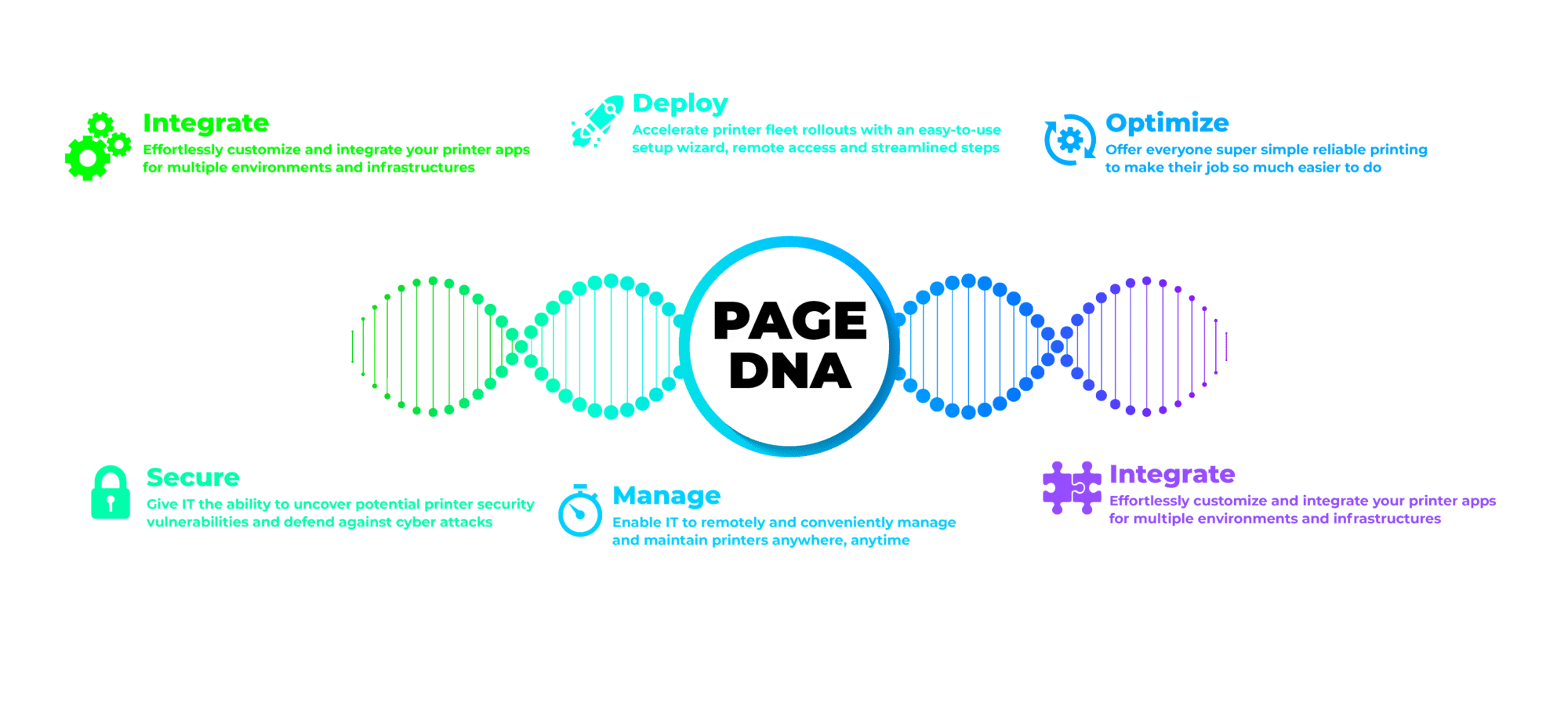 Integrate
Effortlessly customize and integrate your printer apps for multiple environments and infrastructures

Deploy
Accelerate printer fleet rollouts with an easy-to-use setup wizard, remote access and streamlined steps

Optimize
Offer everyone super simple reliable printing to make their job so much easier to do

PAGE DNA

Secure
Give IT the ability to uncover potential printer security vulnerabilities and defend against cyber attacks

Manage
Enable IT to remotely and conveniently manage and maintain printers anywhere, anytime

Integrate
Effortlessly customize and integrate your printer apps for multiple environments and infrastructures