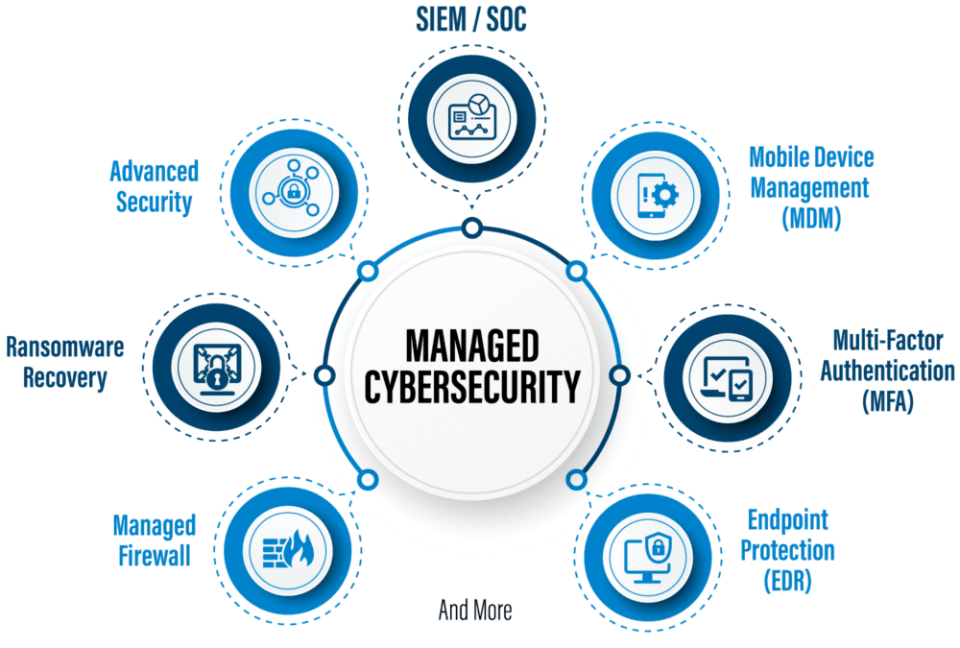 SIEM / SOC

Advanced Security

Mobile Device Management (MDM)

Ransomware Recovery

MANAGED CYBERSECURITY

Multi-Factor Authentication (MFA)

Managed Firewall

Endpoint Protection (EDR)

And More