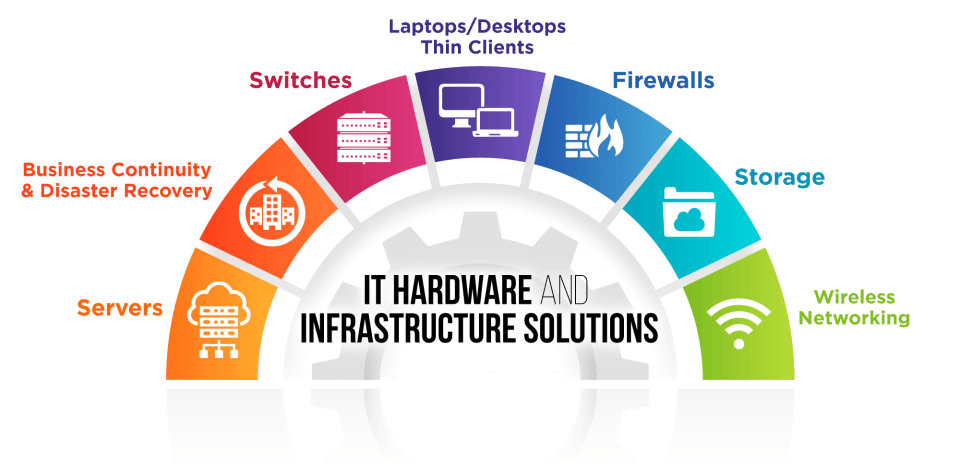 Servers

Business Continuity & Disaster Recovery

Switches

Laptops/Desktops Thin Clients

Firewalls

Storage

Wireless Networking

IT HARDWARE AND INFRASTRUCTURE SOLUTIONS