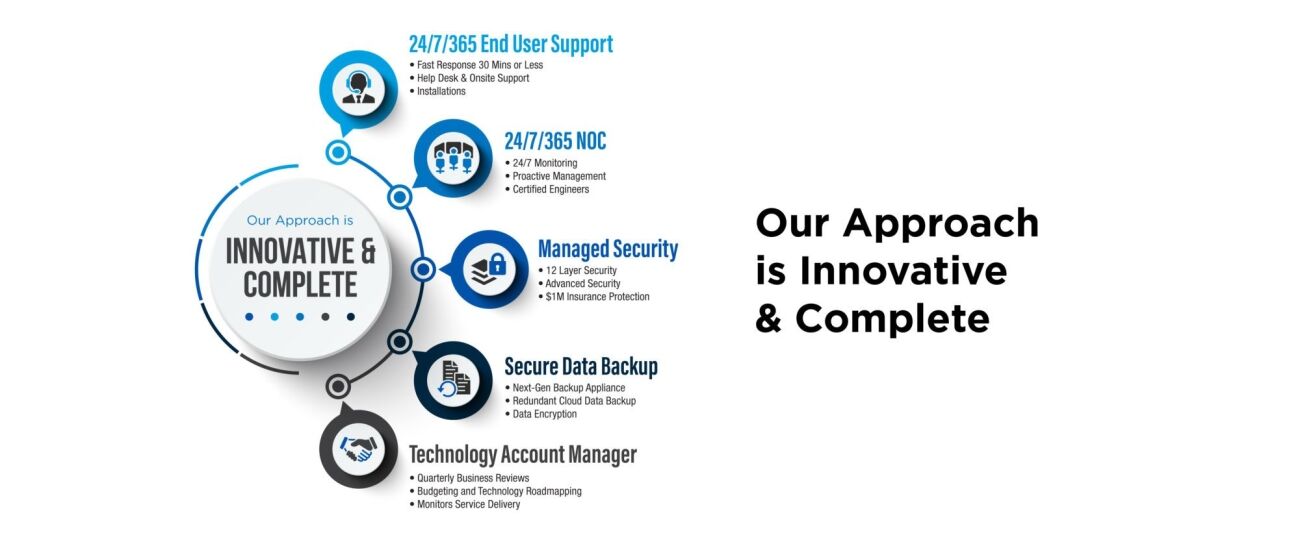 Our Approach is
INNOVATIVE & COMPLETE

24/7/365 End User Support
• Fast Response 30 Mins or Less
• Help Desk & Onsite Support
• Installations

24/7/365 NOC
• 24/7 Monitoring
• Proactive Management
• Certified Engineers

Managed Security
• 12 Layer Security
• Advanced Security
• $1M Insurance Protection

Secure Data Backup
• Next-Gen Backup Appliance
• Redundant Cloud Data Backup
• Data Encryption

Technology Account Manager
• Quarterly Business Reviews
• Budgeting and Technology Roadmapping
• Monitors Service Delivery

Our Approach is Innovative & Complete