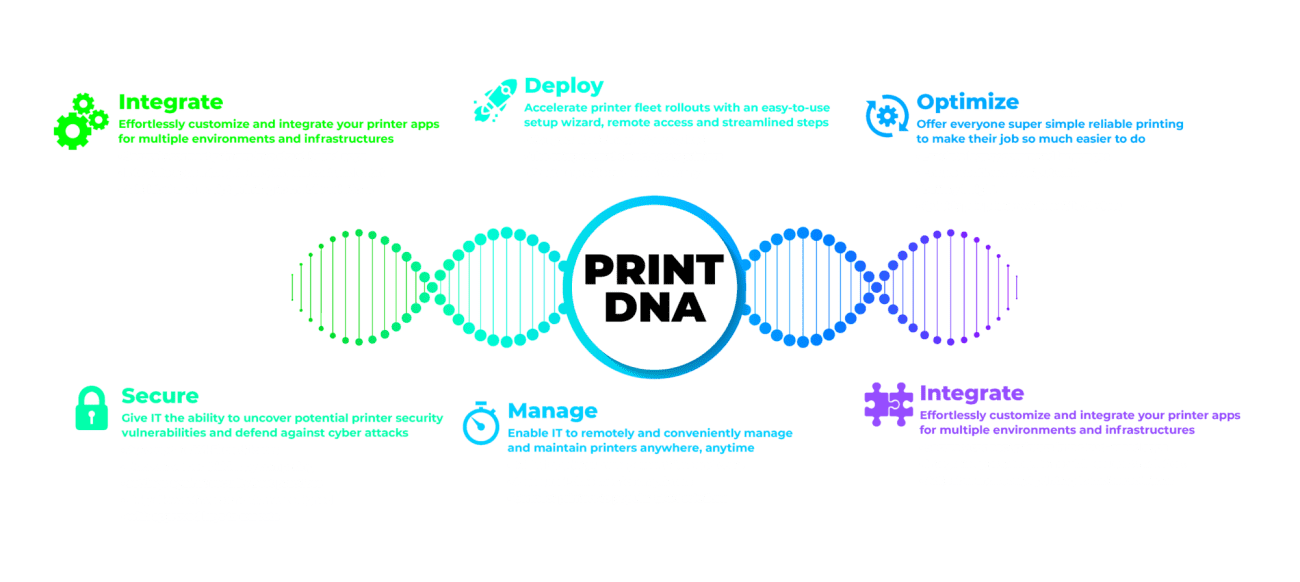 Integrate
Effortlessly customize and integrate your printer apps for multiple environments and infrastructures

Deploy
Accelerate printer fleet rollouts with an easy-to-use setup wizard, remote access and streamlined steps

Optimize
Offer everyone super simple reliable printing to make their job so much easier to do

PRINT DNA

Secure
Give IT the ability to uncover potential printer security vulnerabilities and defend against cyber attacks

Manage
Enable IT to remotely and conveniently manage and maintain printers anywhere, anytime

Integrate
Effortlessly customize and integrate your printer apps for multiple environments and infrastructures