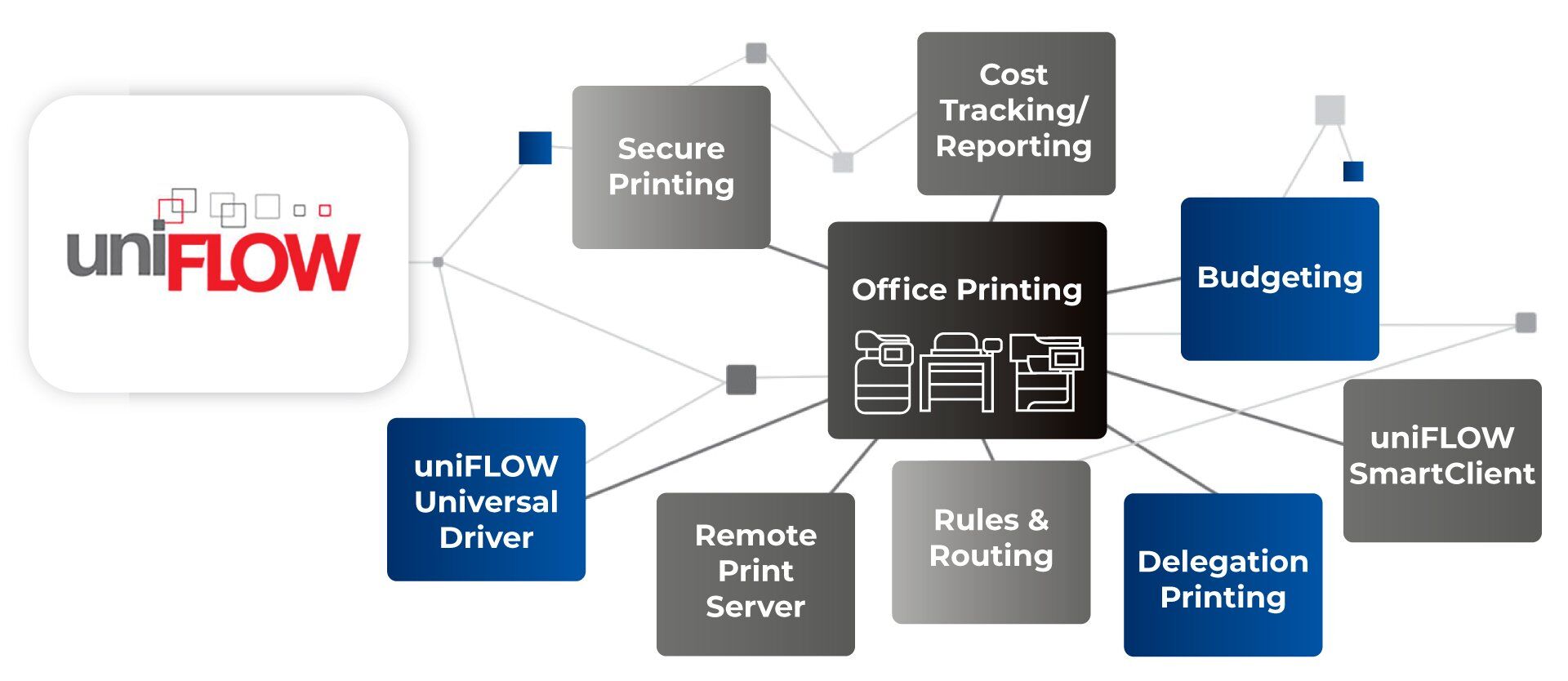 uniFLOW

Secure Printing

Cost Tracking/ Reporting

Office Printing

Budgeting

uniFLOW Universal Driver

Remote Print Server

Rules & Routing

Delegation Printing

uniFLOW SmartClient